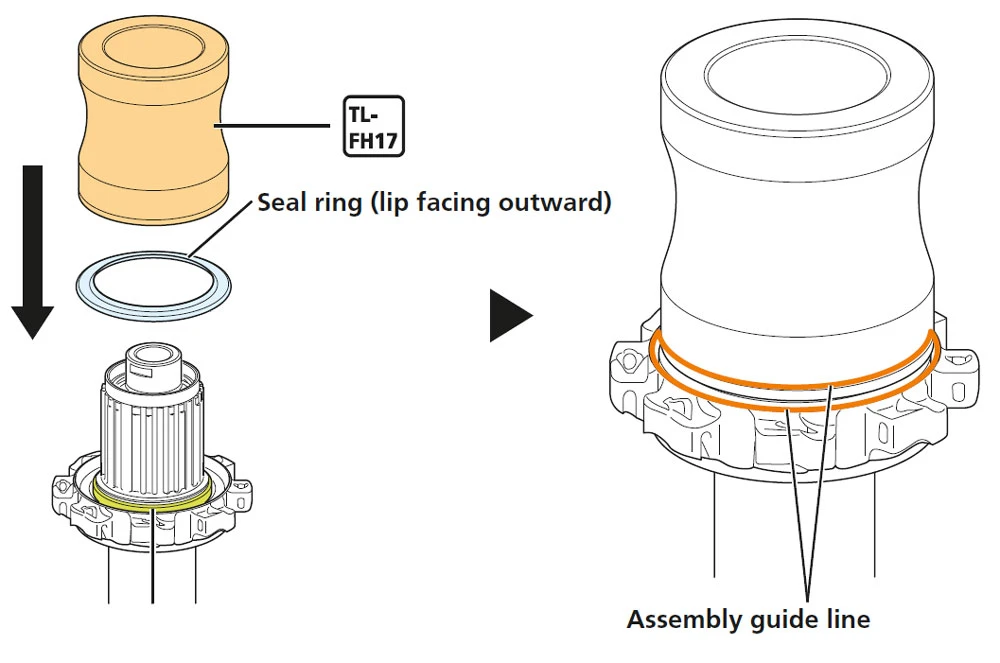 TL-FH17

Seal ring (lip facing outward)

Assembly guide line